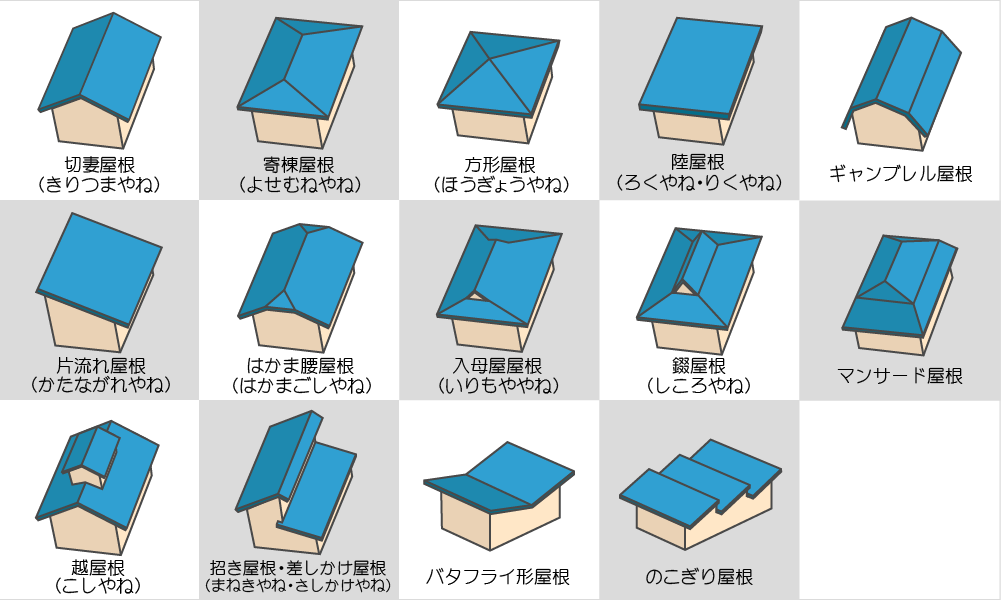 切妻屋根
(きりつまやね)

寄棟屋根
(よせむねやね)

方形屋根
(ほうぎょうやね)

陸屋根
(ろくやね・りくやね)

ギャンブレル屋根

片流れ屋根
(かたながれやね)

はかま腰屋根
(はかまごしやね)

入母屋屋根
(いりもややね)

錣屋根
(しころやね)

マンサード屋根

越屋根
(こしやね)

招き屋根・差しかけ屋根
(まねきやね・さしかけやね)

バタフライ形屋根

のこぎり屋根